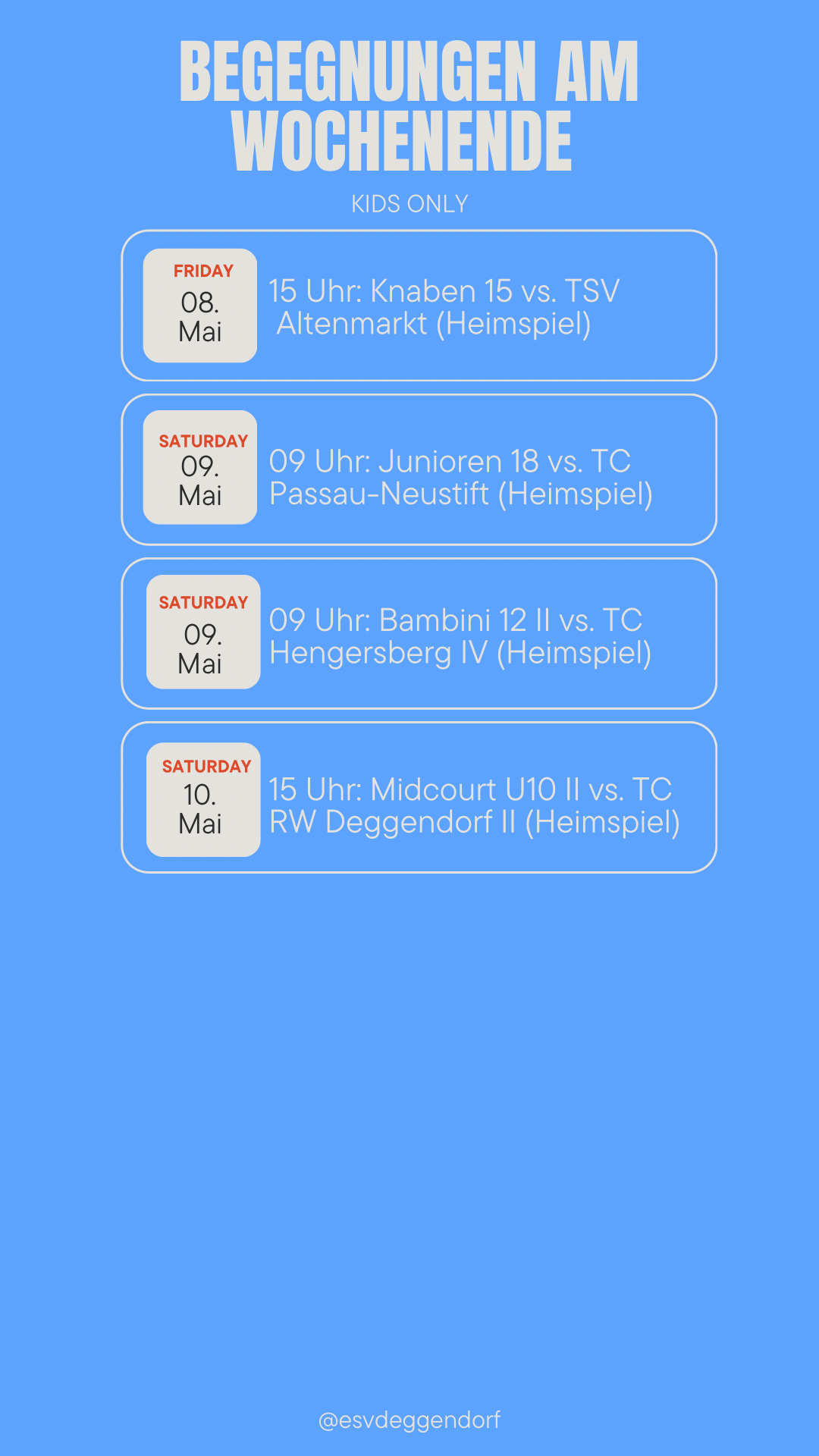 BEGEGNUNGEN AM WOCHENENDE

KIDS ONLY

FRIDAY
08.
Mai

15 Uhr: Knaben 15 vs. TSV Altenmarkt (Heimspiel)

SATURDAY
09.
Mai

09 Uhr: Junioren 18 vs. TC Passau-Neustift (Heimspiel)

SATURDAY
09.
Mai

09 Uhr: Bambini 12 II vs. TC Hengersberg IV (Heimspiel)

SATURDAY
10.
Mai

15 Uhr: Midcourt U10 II vs. TC RW Deggendorf II (Heimspiel)

@esvdeggendorf